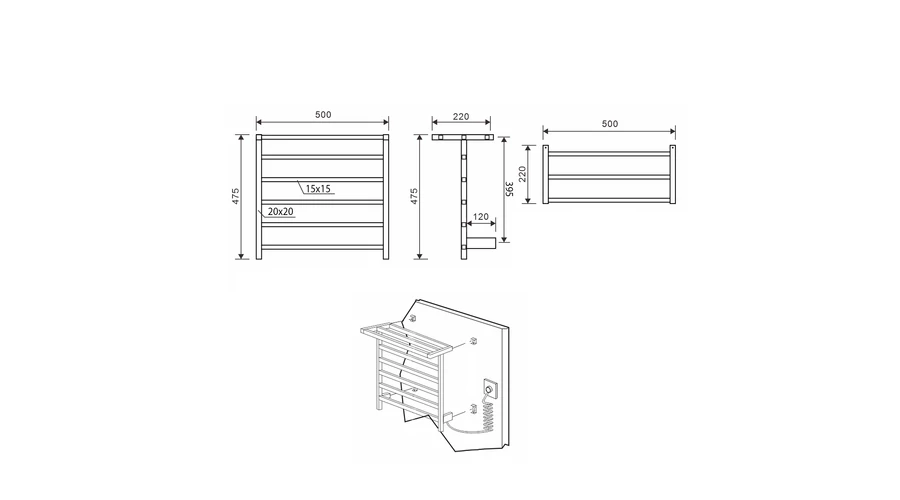 500
475
15x15
20x20
220
475
395
120
500
220